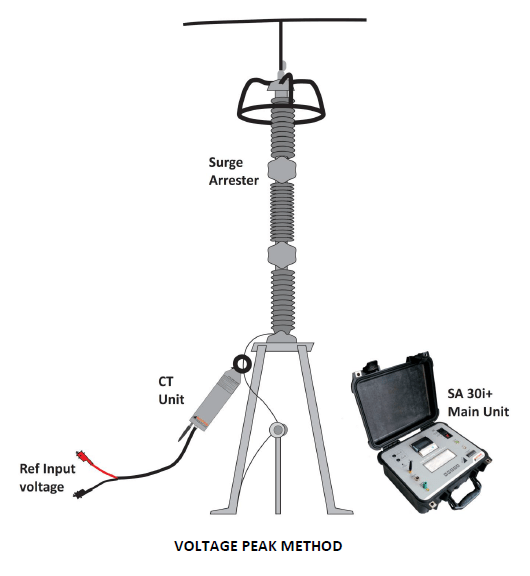 Surge Arrester

CT Unit

SA 30i+ Main Unit

Ref Input voltage

VOLTAGE PEAK METHOD